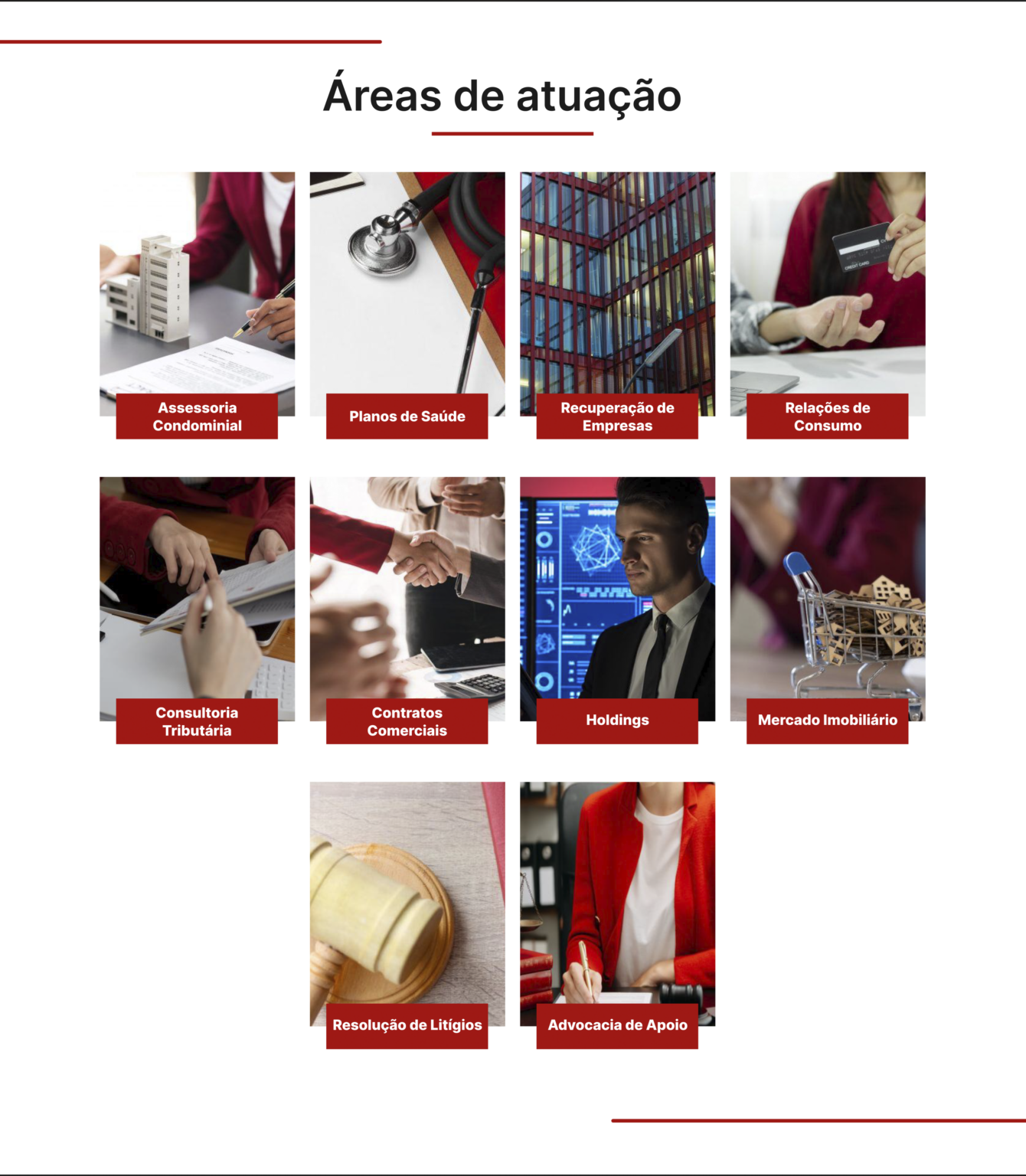 Áreas de atuação

Assessoria Condominial

Planos de Saúde

Recuperação de Empresas

Relações de Consumo

Consultoria Tributária

Contratos Comerciais

Holdings

Mercado Imobiliário

Resolução de Litígios

Advocacia de Apoio